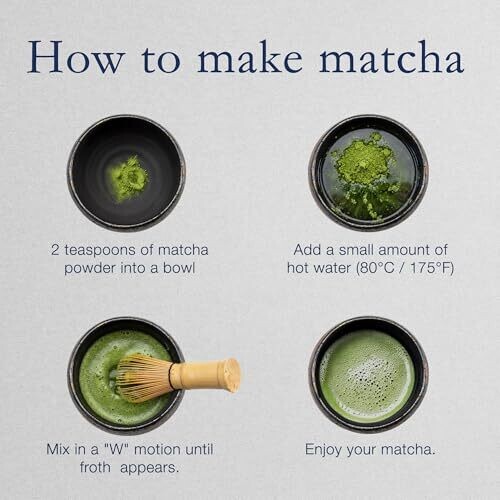 How to make matcha

2 teaspoons of matcha powder into a bowl

Add a small amount of hot water (80°C / 175°F)

Mix in a "W" motion until froth appears.

Enjoy your matcha.