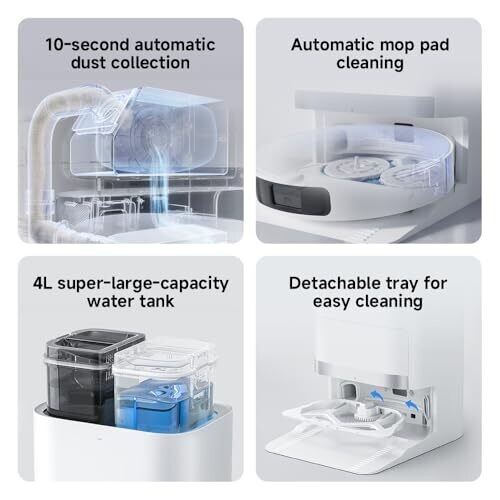 10-second automatic dust collection

Automatic mop pad cleaning

4L super-large-capacity water tank

Detachable tray for easy cleaning